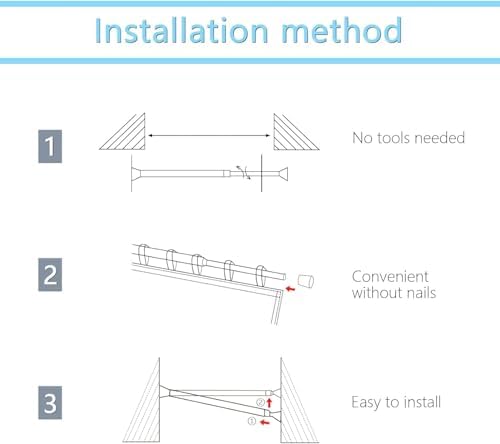 Installation method

1

No tools needed

2

Convenient without nails

3

②

①

Easy to install