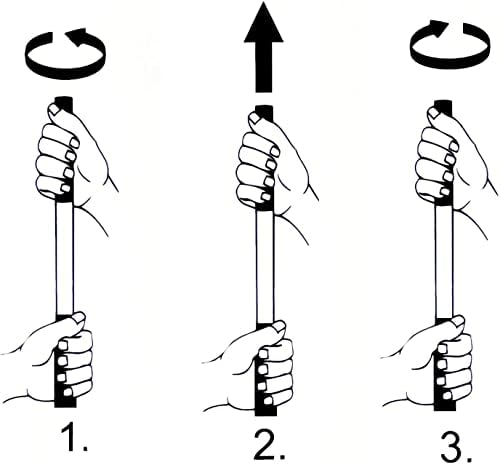 1.

2.

3.