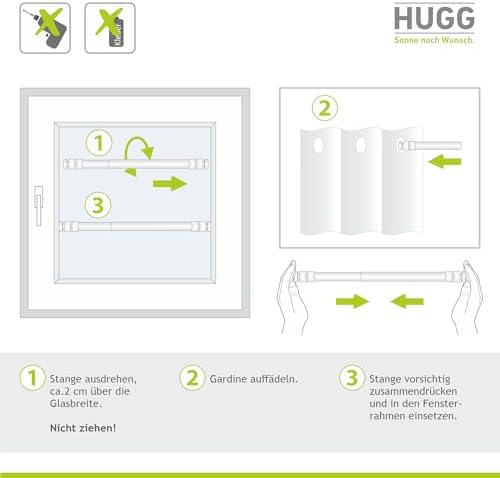 Kleber

HUGG
Sonne nach Wunsch.

1

3

2

1 Stange ausdrehen, ca.2 cm über die Glasbreite.

Nicht ziehen!

2 Gardine auffädeln.

3 Stange vorsichtig zusammendrücken und in den Fensterrahmen einsetzen.