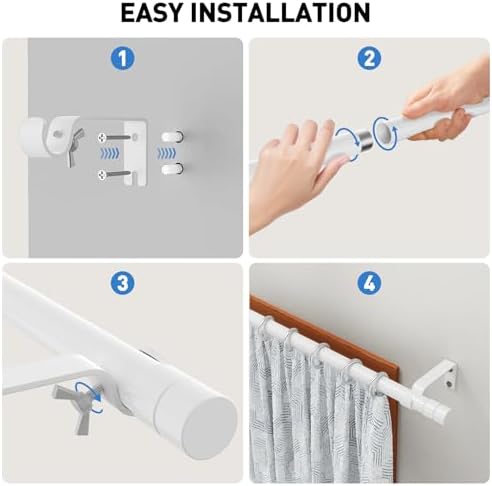 EASY INSTALLATION

1

2

3

4