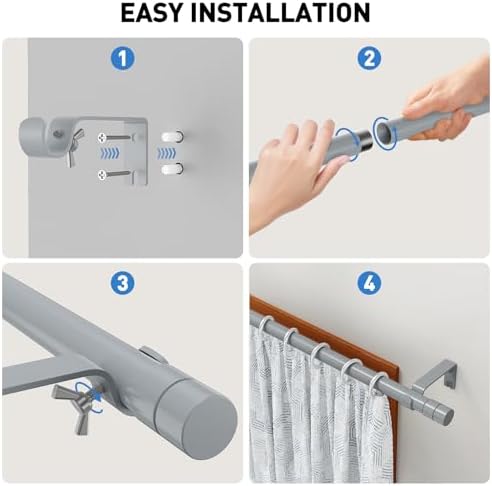 EASY INSTALLATION

1

2

3

4