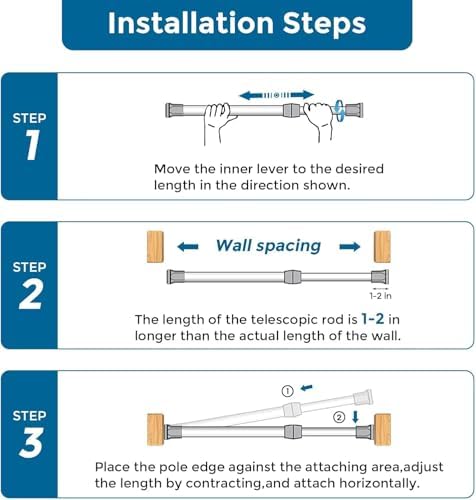 Installation Steps

STEP 1

Move the inner lever to the desired length in the direction shown.

STEP 2

Wall spacing

1-2 in

The length of the telescopic rod is 1-2 in longer than the actual length of the wall.

STEP 3

①

②

Place the pole edge against the attaching area,adjust the length by contracting,and attach horizontally.