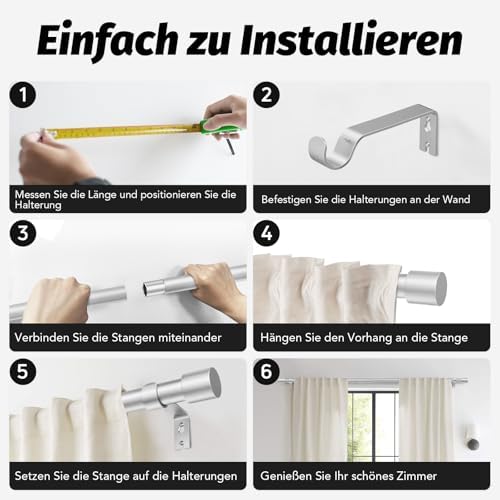 Einfach zu Installieren

1
Messen Sie die Länge und positionieren Sie die Halterung

2
Befestigen Sie die Halterungen an der Wand

3
Verbinden Sie die Stangen miteinander

4
Hängen Sie den Vorhang an die Stange

5
Setzen Sie die Stange auf die Halterungen

6
Genießen Sie Ihr schönes Zimmer