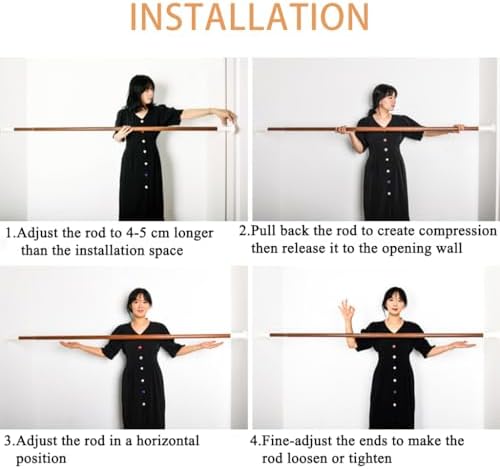 INSTALLATION

1.Adjust the rod to 4-5 cm longer than the installation space

2.Pull back the rod to create compression then release it to the opening wall

3.Adjust the rod in a horizontal position

4.Fine-adjust the ends to make the rod loosen or tighten