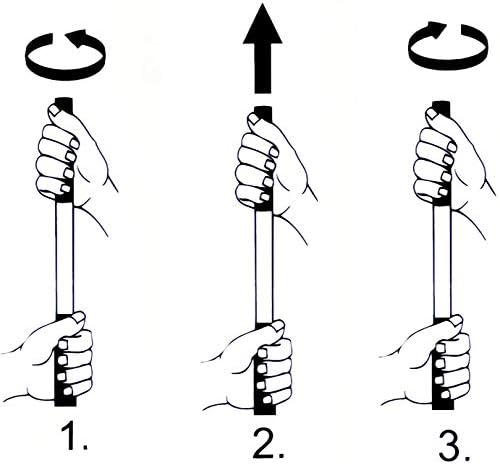 1.

2.

3.