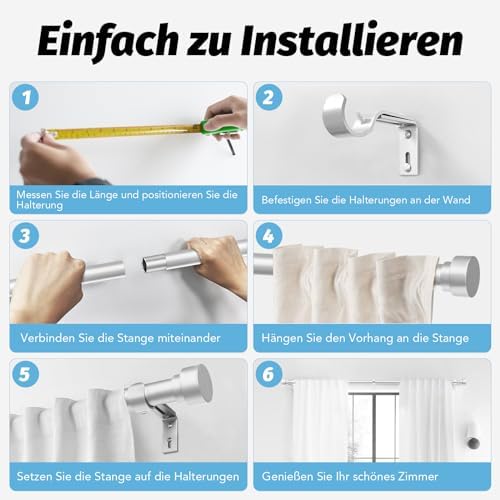 Einfach zu Installieren

1

Messen Sie die Länge und positionieren Sie die Halterung

2

Befestigen Sie die Halterungen an der Wand

3

Verbinden Sie die Stange miteinander

4

Hängen Sie den Vorhang an die Stange

5

Setzen Sie die Stange auf die Halterungen

6

Genießen Sie Ihr schönes Zimmer