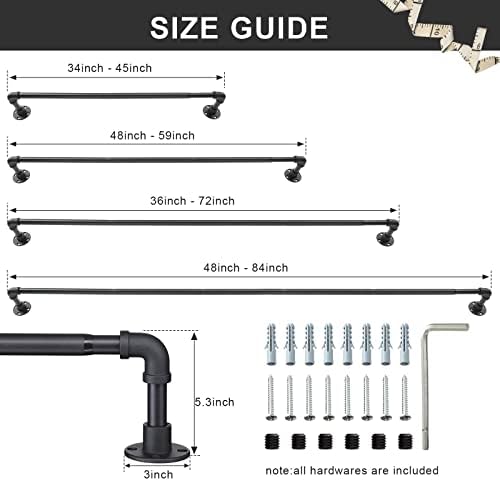 SIZE GUIDE

34inch - 45inch

48inch - 59inch

36inch - 72inch

48inch - 84inch

5.3inch

3inch

note:all hardwares are included