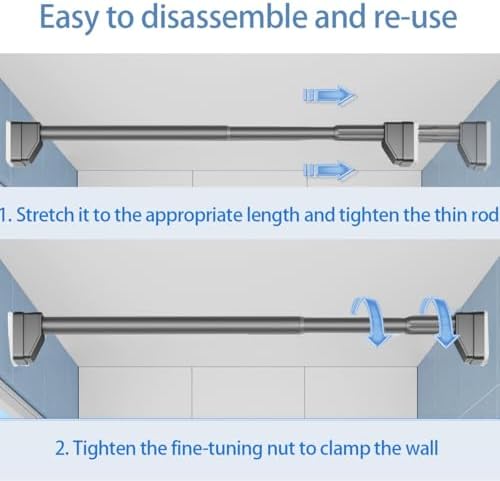 Easy to disassemble and re-use

1. Stretch it to the appropriate length and tighten the thin rod

2. Tighten the fine-tuning nut to clamp the wall