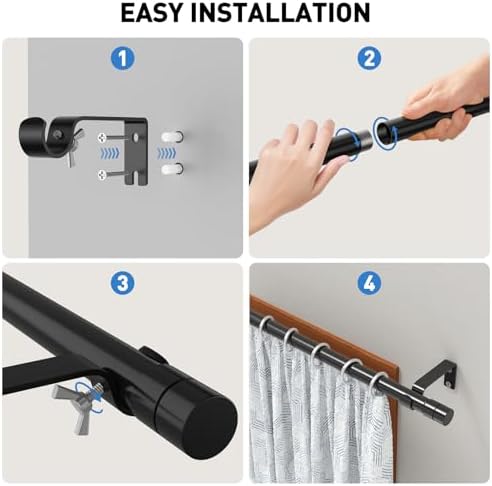 EASY INSTALLATION

1

2

3

4