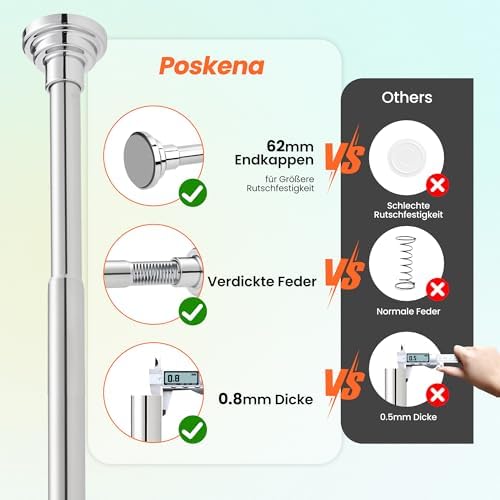 Poskena

Others

62mm Endkappen

für Größere Rutschfestigkeit

VS

Schlechte Rutschfestigkeit

Verdickte Feder

VS

Normale Feder

0.8

0.8mm Dicke

VS

0.5

0.5mm Dicke