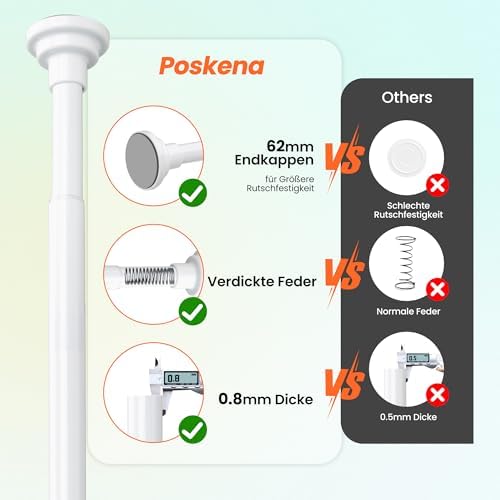 Poskena

Others

62mm Endkappen

für Größere Rutschfestigkeit

VS

Schlechte Rutschfestigkeit

Verdickte Feder

VS

Normale Feder

0.8

0.8mm Dicke

VS

0.5

0.5mm Dicke