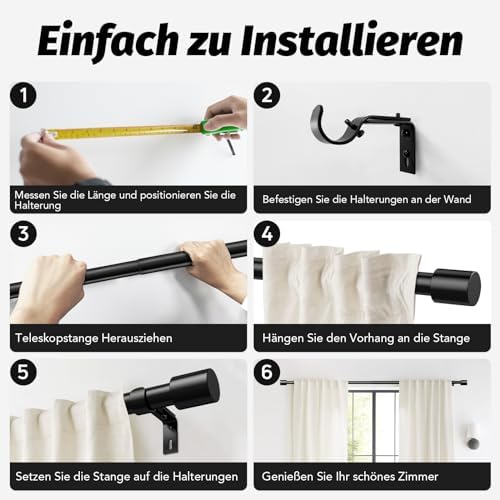 Einfach zu Installieren

1

Messen Sie die Länge und positionieren Sie die Halterung

2

Befestigen Sie die Halterungen an der Wand

3

Teleskopstange Herausziehen

4

Hängen Sie den Vorhang an die Stange

5

Setzen Sie die Stange auf die Halterungen

6

Genießen Sie Ihr schönes Zimmer