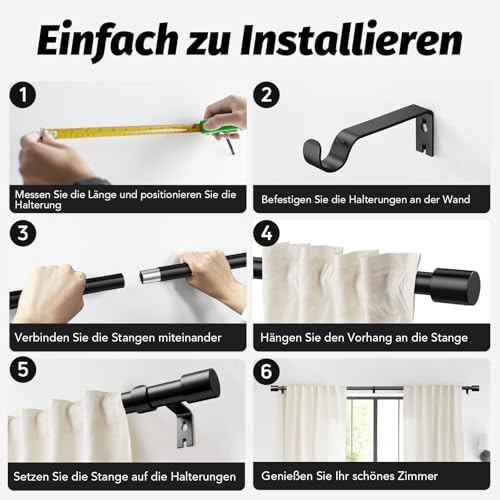 Einfach zu Installieren

1
Messen Sie die Länge und positionieren Sie die Halterung

2
Befestigen Sie die Halterungen an der Wand

3
Verbinden Sie die Stangen miteinander

4
Hängen Sie den Vorhang an die Stange

5
Setzen Sie die Stange auf die Halterungen

6
Genießen Sie Ihr schönes Zimmer