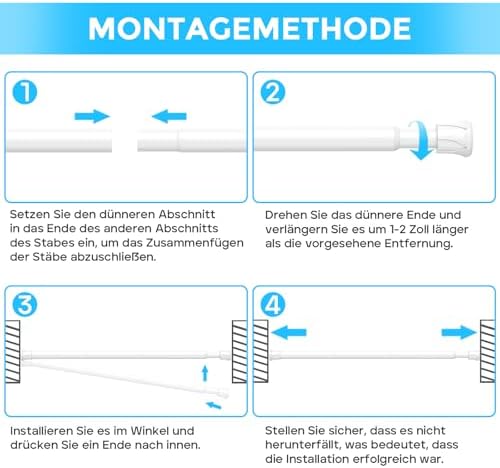 MONTAGEMETHODE

1

Setzen Sie den dünneren Abschnitt in das Ende des anderen Abschnitts des Stabes ein, um das Zusammenfügen der Stäbe abzuschließen.

2

Drehen Sie das dünnere Ende und verlängern Sie es um 1-2 Zoll länger als die vorgesehene Entfernung.

3

Installieren Sie es im Winkel und drücken Sie ein Ende nach innen.

4

Stellen Sie sicher, dass es nicht herunterfällt, was bedeutet, dass die Installation erfolgreich war.