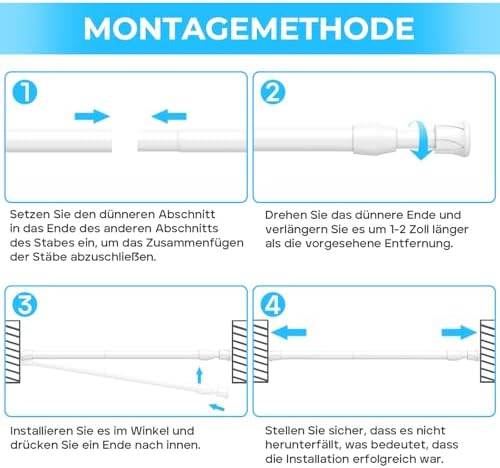 MONTAGEMETHODE

1

Setzen Sie den dünneren Abschnitt in das Ende des anderen Abschnitts des Stabes ein, um das Zusammenfügen der Stäbe abzuschließen.

2

Drehen Sie das dünnere Ende und verlängern Sie es um 1-2 Zoll länger als die vorgesehene Entfernung.

3

Installieren Sie es im Winkel und drücken Sie ein Ende nach innen.

4

Stellen Sie sicher, dass es nicht herunterfällt, was bedeutet, dass die Installation erfolgreich war.