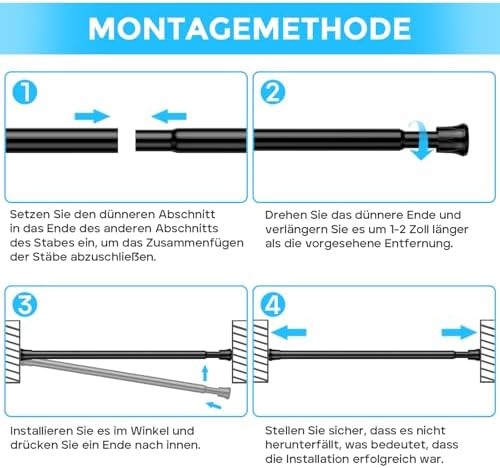 MONTAGEMETHODE

1

Setzen Sie den dünneren Abschnitt in das Ende des anderen Abschnitts des Stabes ein, um das Zusammenfügen der Stäbe abzuschließen.

2

Drehen Sie das dünnere Ende und verlängern Sie es um 1-2 Zoll länger als die vorgesehene Entfernung.

3

Installieren Sie es im Winkel und drücken Sie ein Ende nach innen.

4

Stellen Sie sicher, dass es nicht herunterfällt, was bedeutet, dass die Installation erfolgreich war.