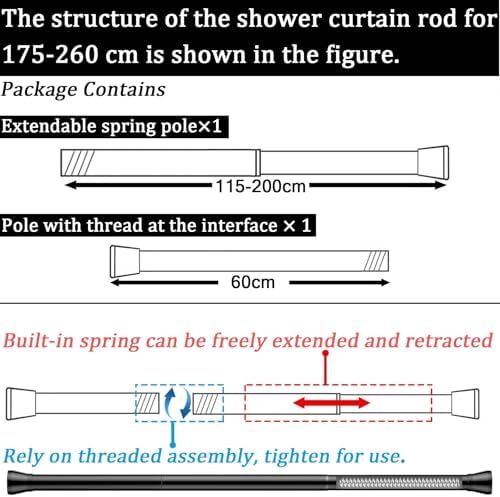 The structure of the shower curtain rod for 175-260 cm is shown in the figure.

Package Contains

Extendable spring pole×1

115-200cm

Pole with thread at the interface × 1

60cm

Built-in spring can be freely extended and retracted

Rely on threaded assembly, tighten for use.