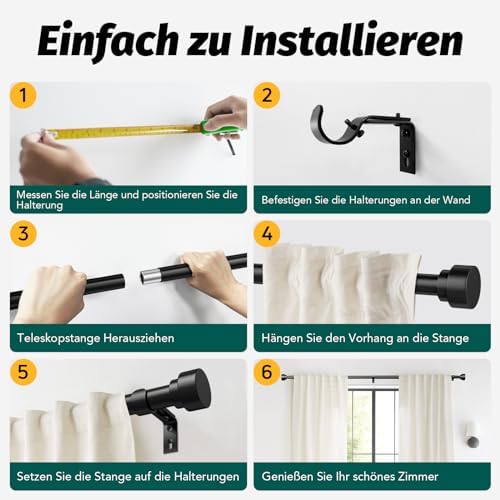 Einfach zu Installieren

1

Messen Sie die Länge und positionieren Sie die Halterung

2

Befestigen Sie die Halterungen an der Wand

3

Teleskopstange Herausziehen

4

Hängen Sie den Vorhang an die Stange

5

Setzen Sie die Stange auf die Halterungen

6

Genießen Sie Ihr schönes Zimmer