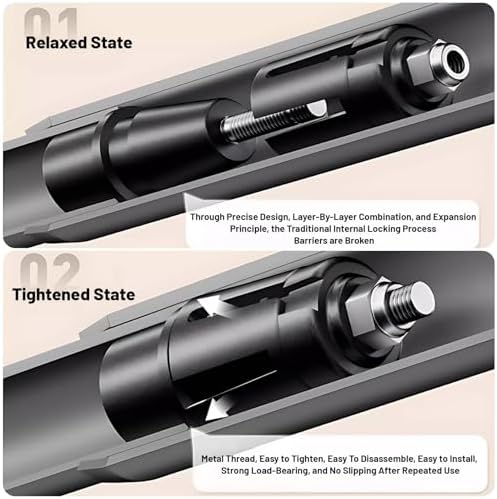 01
Relaxed State

Through Precise Design, Layer-By-Layer Combination, and Expansion Principle, the Traditional Internal Locking Process Barriers are Broken

02
Tightened State

Metal Thread, Easy to Tighten, Easy To Disassemble, Easy to Install, Strong Load-Bearing, and No Slipping After Repeated Use