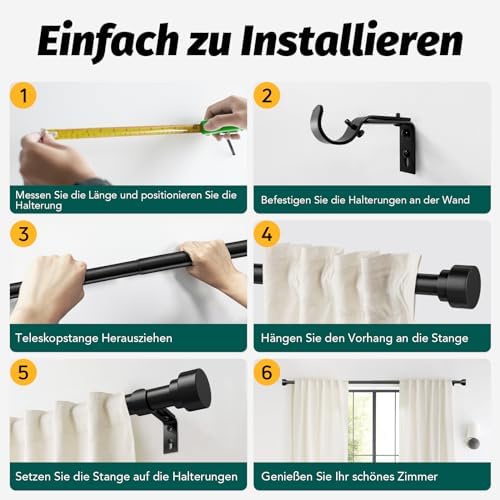 Einfach zu Installieren

1

Messen Sie die Länge und positionieren Sie die Halterung

2

Befestigen Sie die Halterungen an der Wand

3

Teleskopstange Herausziehen

4

Hängen Sie den Vorhang an die Stange

5

Setzen Sie die Stange auf die Halterungen

6

Genießen Sie Ihr schönes Zimmer