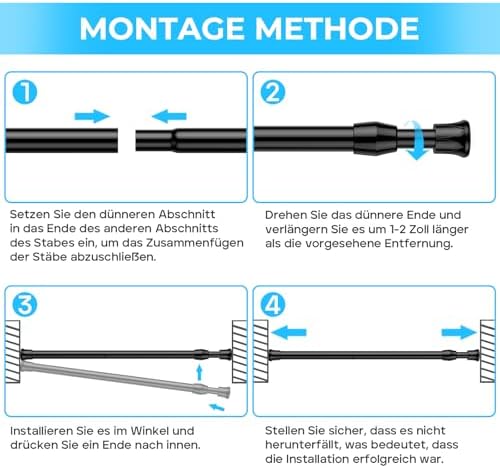 MONTAGE METHODE

1

Setzen Sie den dünneren Abschnitt in das Ende des anderen Abschnitts des Stabes ein, um das Zusammenfügen der Stäbe abzuschließen.

2

Drehen Sie das dünnere Ende und verlängern Sie es um 1-2 Zoll länger als die vorgesehene Entfernung.

3

Installieren Sie es im Winkel und drücken Sie ein Ende nach innen.

4

Stellen Sie sicher, dass es nicht herunterfällt, was bedeutet, dass die Installation erfolgreich war.